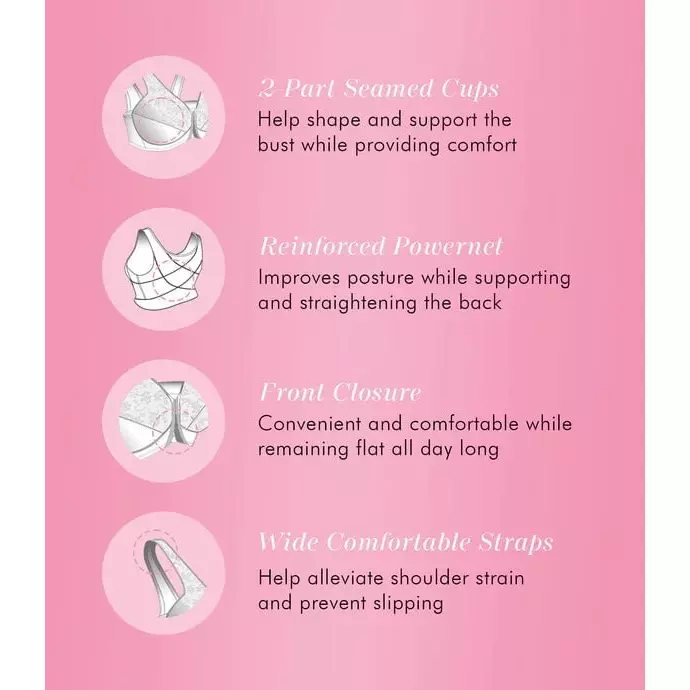 2-Part Seamed Cups
Help shape and support the bust while providing comfort

Reinforced Powernet
Improves posture while supporting and straightening the back

Front Closure
Convenient and comfortable while remaining flat all day long

Wide Comfortable Straps
Help alleviate shoulder strain and prevent slipping